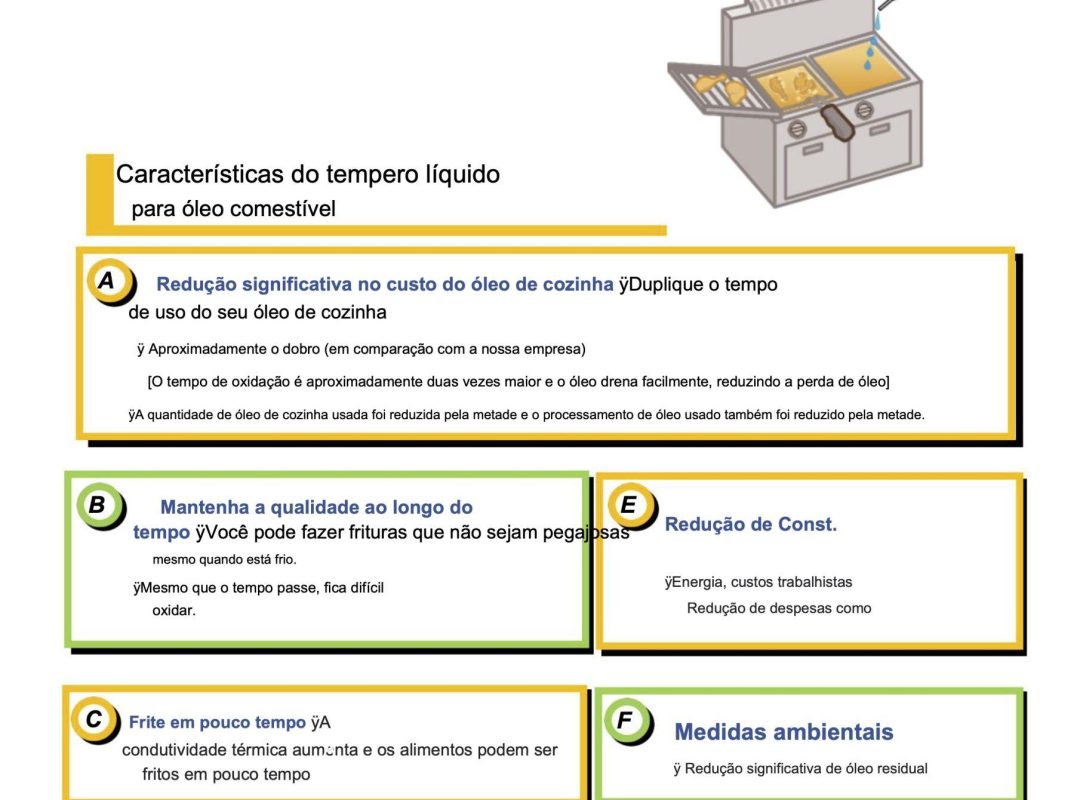 Características do tempero líquido
para óleo comestível

A

Redução significativa no custo do óleo de cozinha ÿDuplique o tempo de uso do seu óleo de cozinha

ÿ Aproximadamente o dobro (em comparação com a nossa empresa)

[O tempo de oxidação é aproximadamente duas vezes maior e o óleo drena facilmente, reduzindo a perda de óleo]

ÿA quantidade de óleo de cozinha usada foi reduzida pela metade e o processamento de óleo usado também foi reduzido pela metade.

B

Mantenha a qualidade ao longo do tempo ÿVocê pode fazer frituras que não sejam pegajosas mesmo quando está frio.

ÿMesmo que o tempo passe, fica difícil oxidar.

E

Redução de Const.

ÿEnergia, custos trabalhistas
Redução de despesas como

C

Frite em pouco tempo ÿA condutividade térmica aumenta e os alimentos podem ser fritos em pouco tempo

F

Medidas ambientais

ÿ Redução significativa de óleo residual